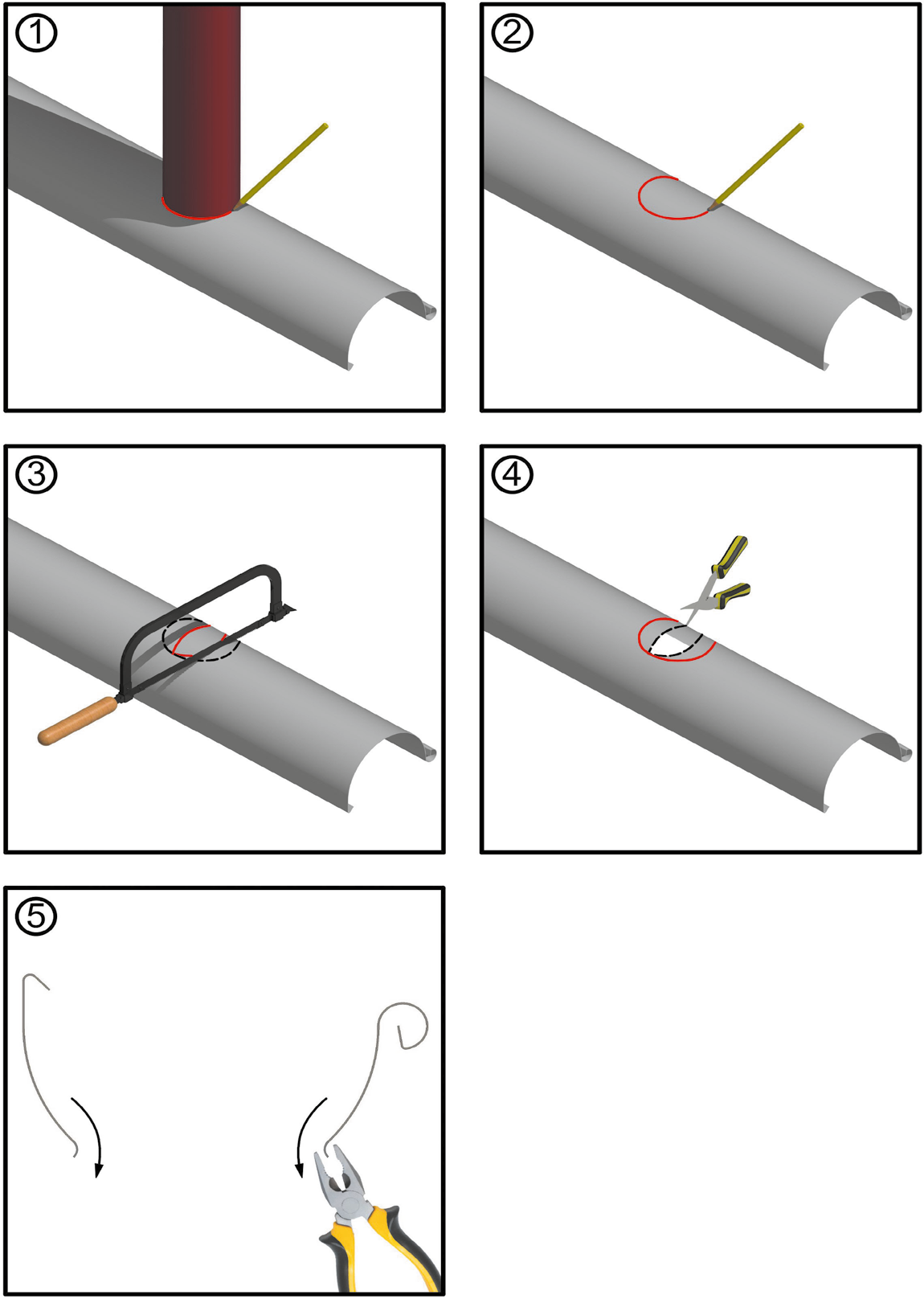 ①

②

③

④

⑤