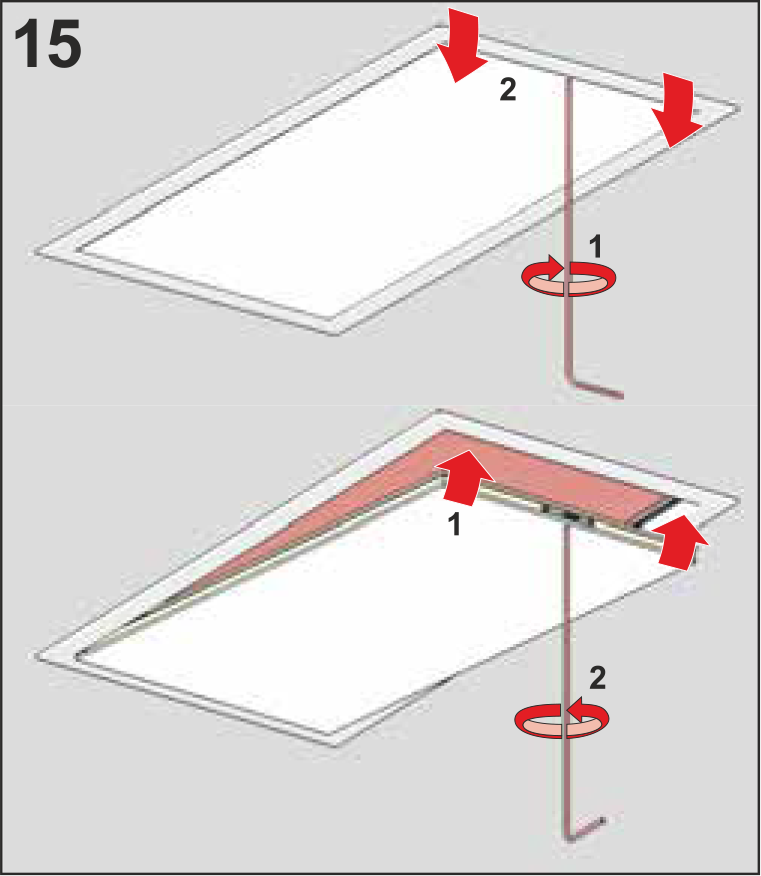 15

2

1

1

2