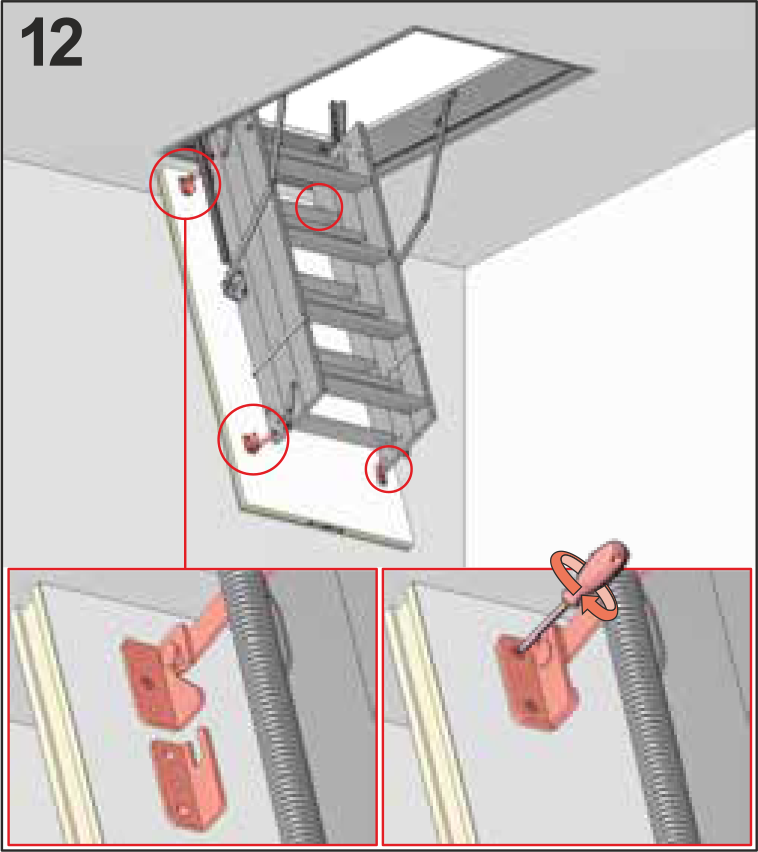 12